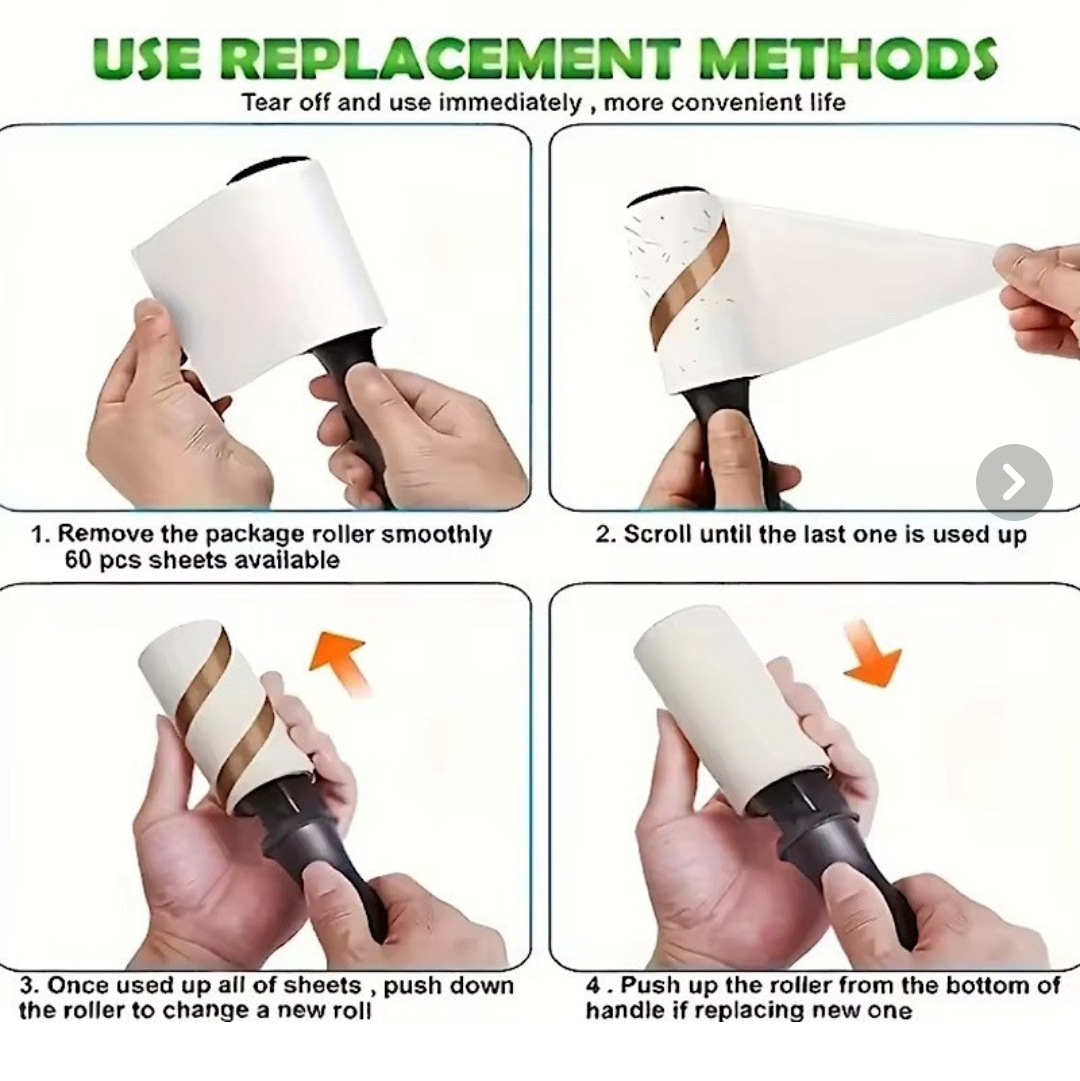 USE REPLACEMENT METHODS

Tear off and use immediately , more convenient life

1. Remove the package roller smoothly 60 pcs sheets available

2. Scroll until the last one is used up

3. Once used up all of sheets , push down the roller to change a new roll

4 . Push up the roller from the bottom of handle if replacing new one